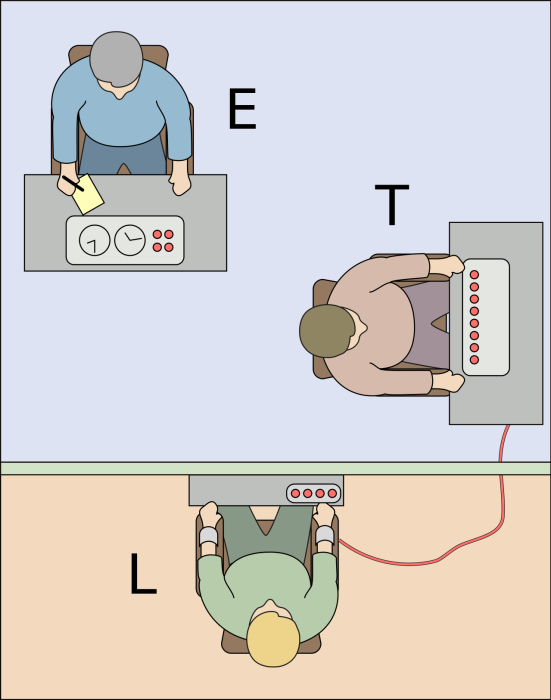 E

T

L